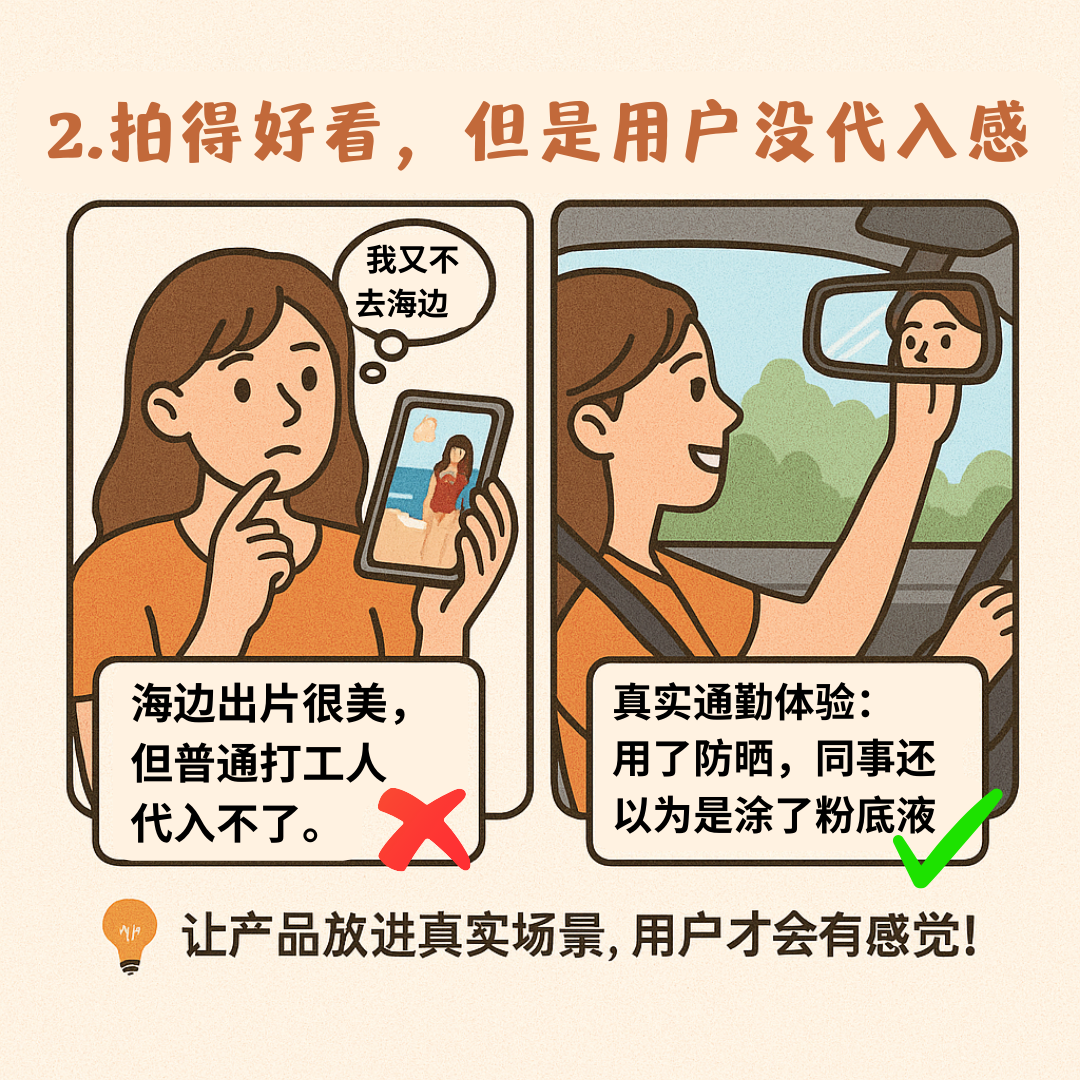 2.拍得好看，但是用户没代入感

我又不去海边

海边出片很美，但普通打工人代入不了。

真实通勤体验：用了防晒，同事还以为是涂了粉底液

让产品放进真实场景，用户才会有感觉！